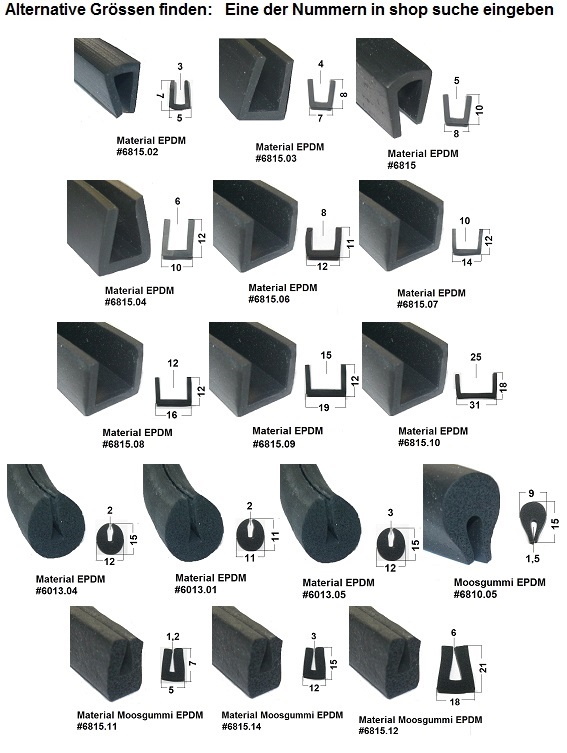 Alternative Grössen finden: Eine der Nummern in shop suche eingeben

3
7
5
Material EPDM
#6815.02

4
8
7
Material EPDM
#6815.03

5
10
8
Material EPDM
#6815

6
12
10
Material EPDM
#6815.04

8
11
12
Material EPDM
#6815.06

10
12
14
Material EPDM
#6815.07

12
12
16
Material EPDM
#6815.08

15
12
19
Material EPDM
#6815.09

25
18
31
Material EPDM
#6815.10

2
15
12
Material EPDM
#6013.04

2
11
11
Material EPDM
#6013.01

3
15
12
Material EPDM
#6013.05

9
15
1,5
Moosgummi EPDM
#6810.05

1,2
7
5
Material Moosgummi EPDM
#6815.11

3
15
12
Material Moosgummi EPDM
#6815.14

6
21
18
Material Moosgummi EPDM
#6815.12