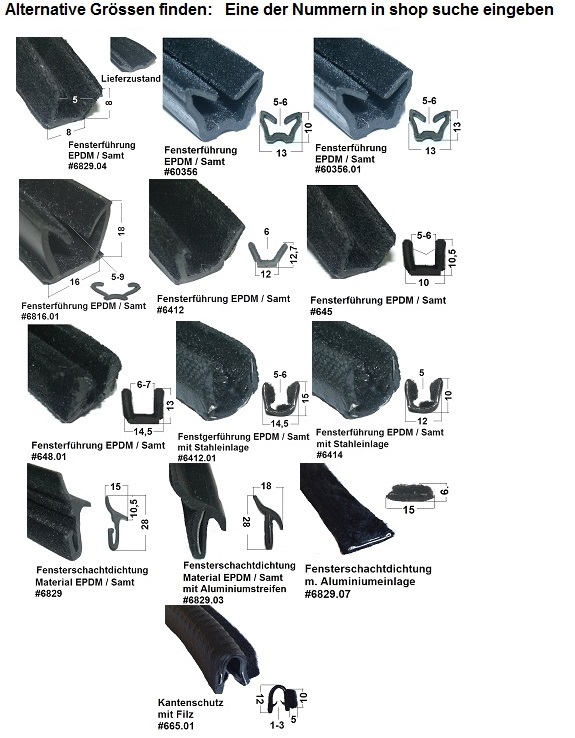 Alternative Grössen finden: Eine der Nummern in shop suche eingeben

Lieferzustand
5
8
8
Fensterführung EPDM / Samt #6829.04

5-6
10
13
Fensterführung EPDM / Samt #60356

5-6
13
13
Fensterführung EPDM / Samt #60356.01

18
16
5-9
Fensterführung EPDM / Samt #6816.01

6
12,7
12
Fensterführung EPDM / Samt #6412

5-6
10,5
10
Fensterführung EPDM / Samt #645

6-7
13
14,5
Fensterführung EPDM / Samt #648.01

5-6
15
14,5
Fenstgerführung EPDM / Samt mit Stahleinlage #6412.01

5
10
12
Fensterführung EPDM / Samt mit Stahleinlage #6414

15
10,5
28
Fensterschachtdichtung Material EPDM / Samt #6829

18
28
Fensterschachtdichtung Material EPDM / Samt mit Aluminiumstreifen #6829.03

6.
15
Fensterschachtdichtung m. Aluminiumeinlage #6829.07

12
10
1-3
5
Kantenschutz mit Filz #665.01